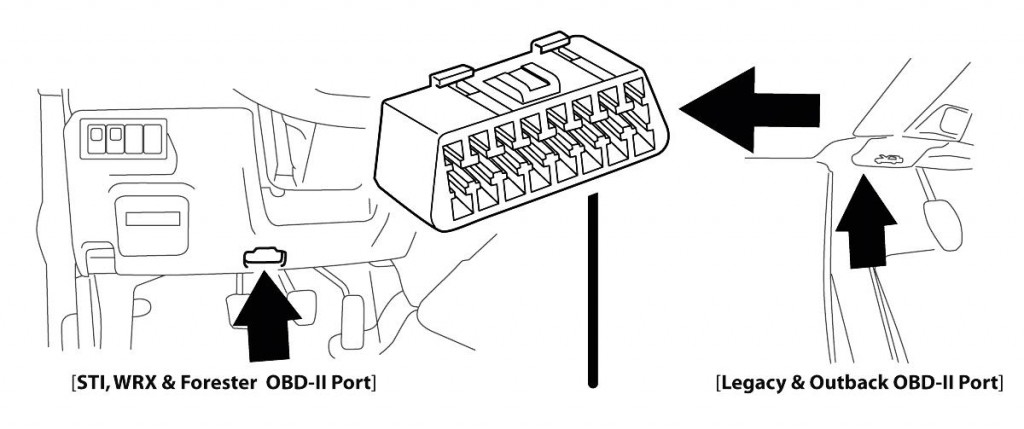 [STI, WRX & Forester OBD-II Port]

[Legacy & Outback OBD-II Port]