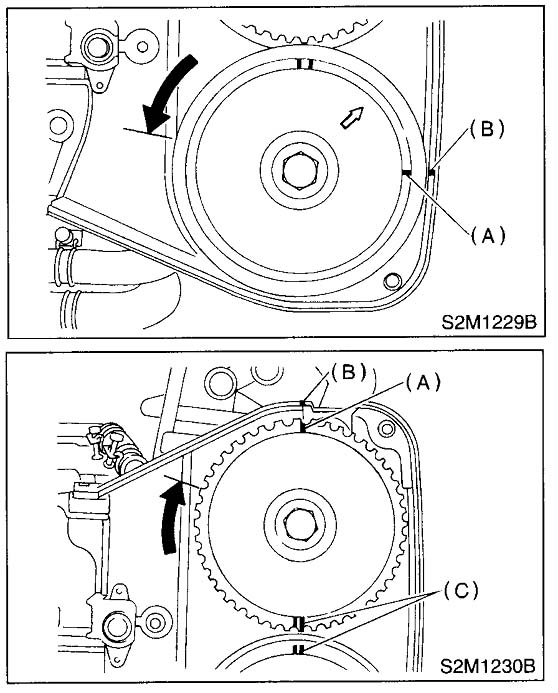 (B)

(A)

S2M1229B

(B)

(A)

(C)

S2M1230B