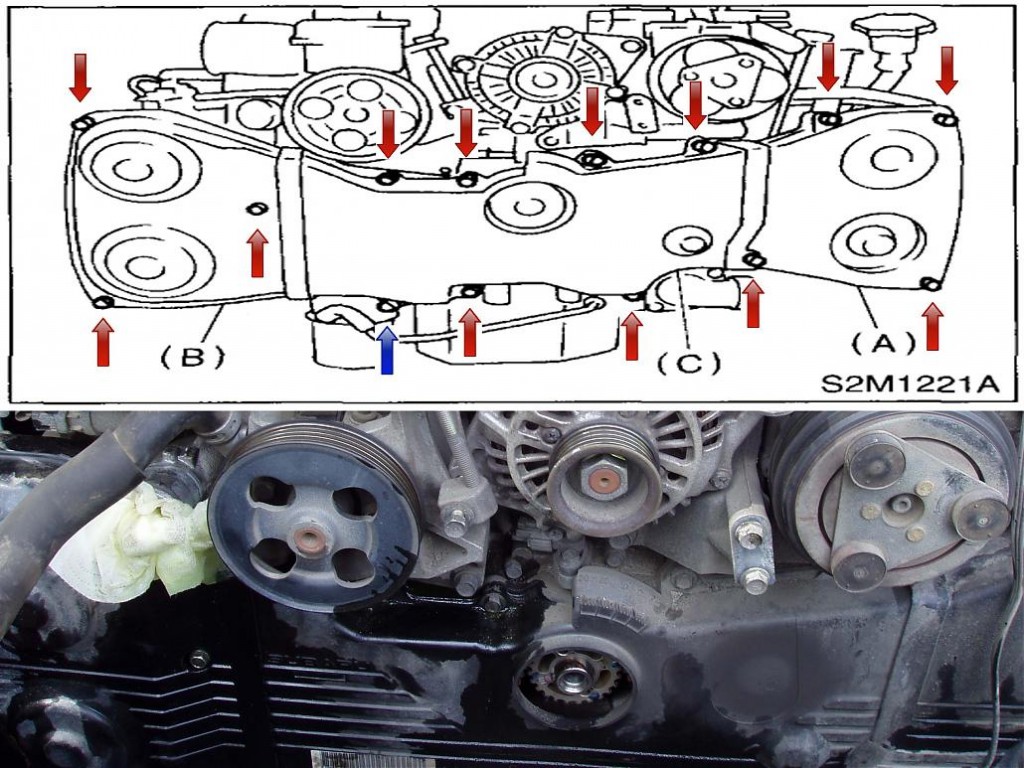 (B)

(C)

(A)

S2M1221A